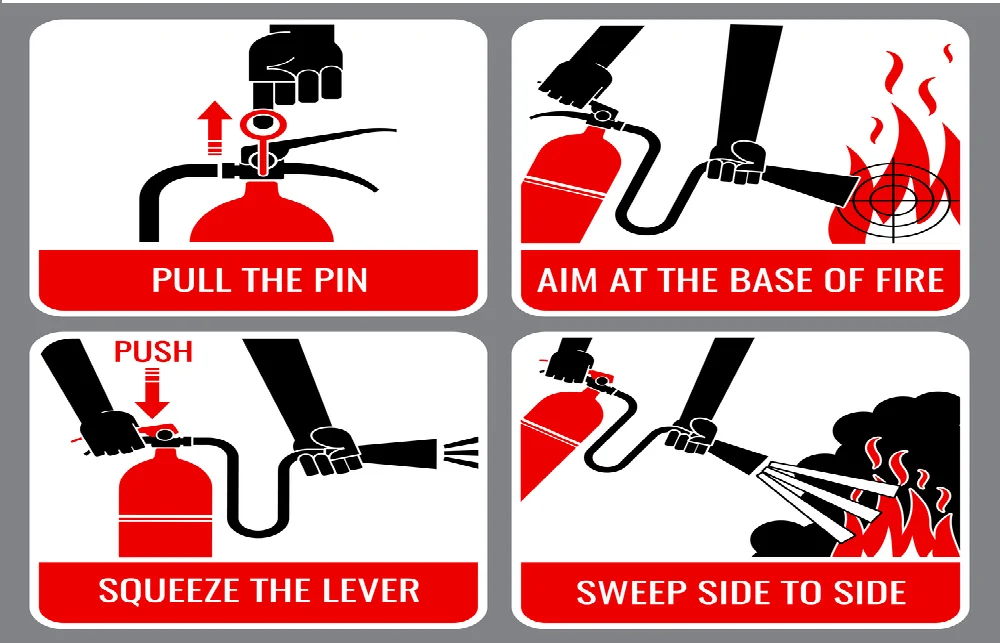 PULL THE PIN

AIM AT THE BASE OF FIRE

PUSH

SQUEEZE THE LEVER

SWEEP SIDE TO SIDE